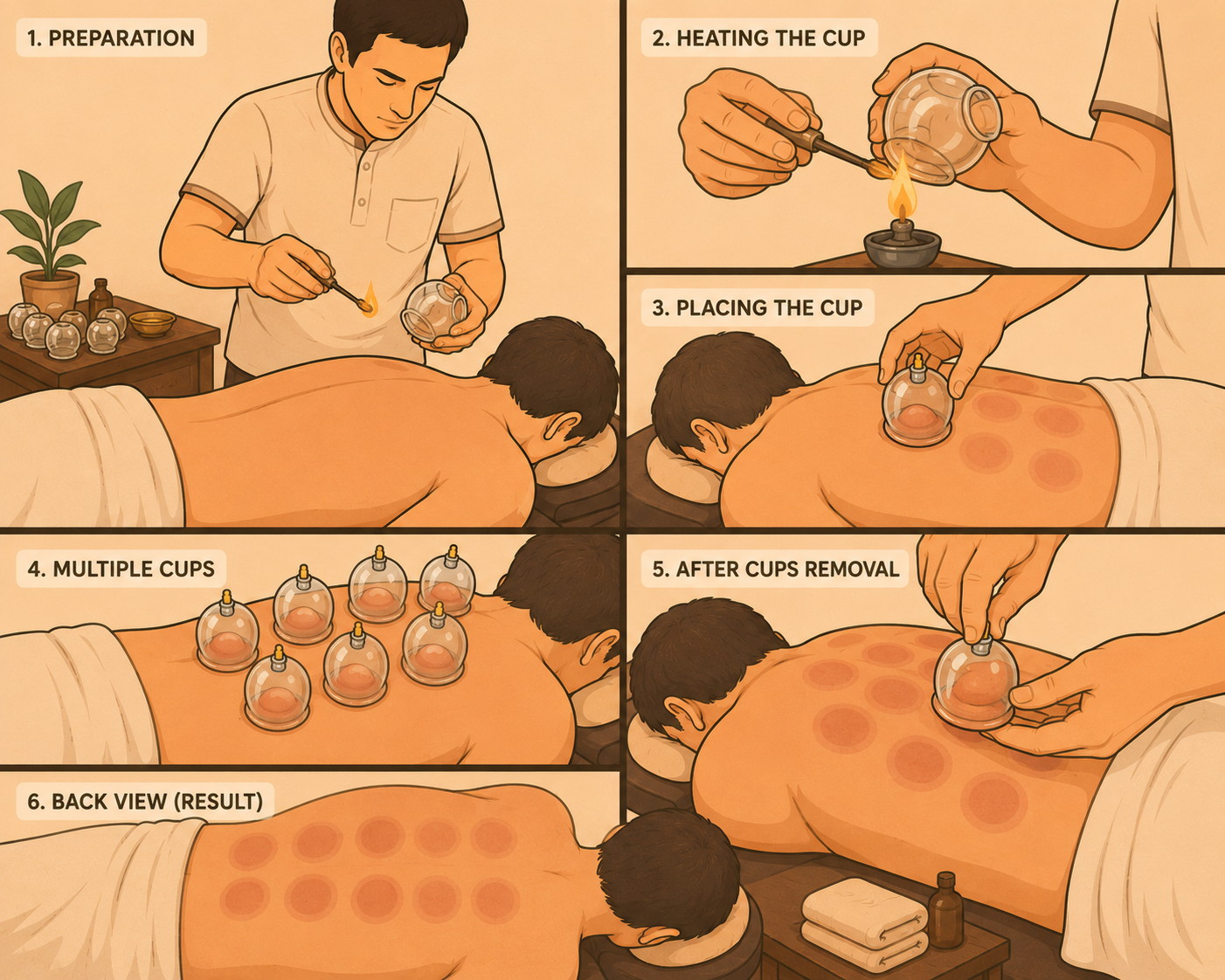 1. PREPARATION

2. HEATING THE CUP

3. PLACING THE CUP

4. MULTIPLE CUPS

5. AFTER CUPS REMOVAL

6. BACK VIEW (RESULT)